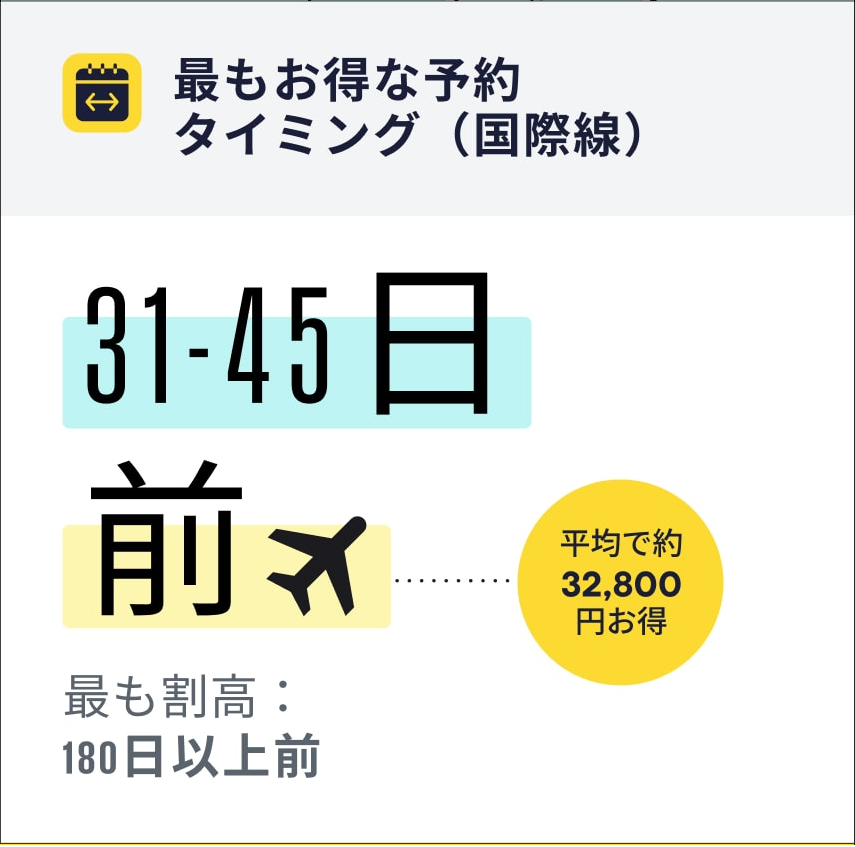 最もお得な予約タイミング（国際線）

31-45日前

平均で約
32,800
円お得

最も割高：
180日以上前