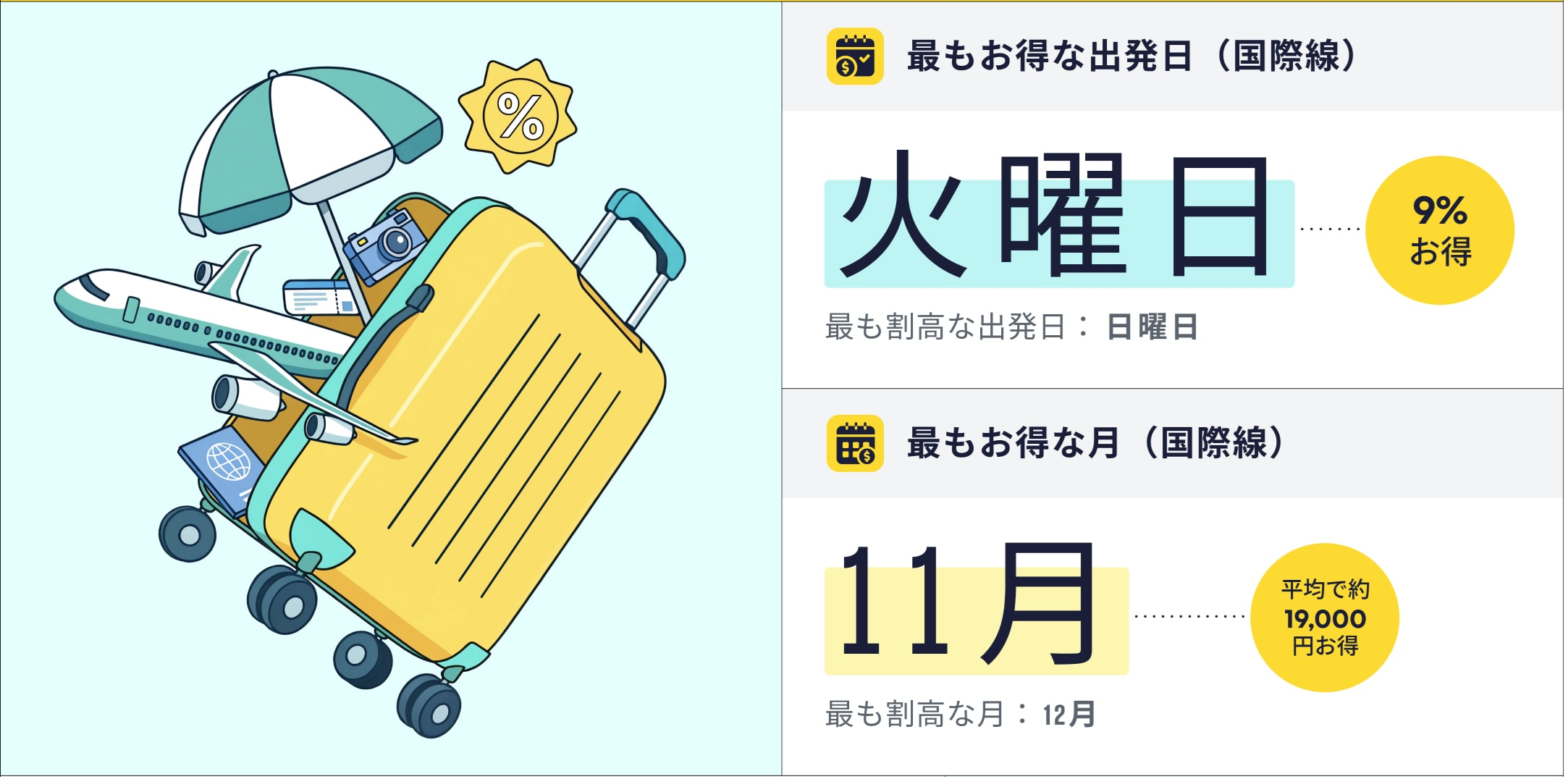 %

最もお得な出発日（国際線）

火曜日

9%
お得

最も割高な出発日：日曜日

最もお得な月（国際線）

11月

平均で約
19,000
円お得

最も割高な月：12月